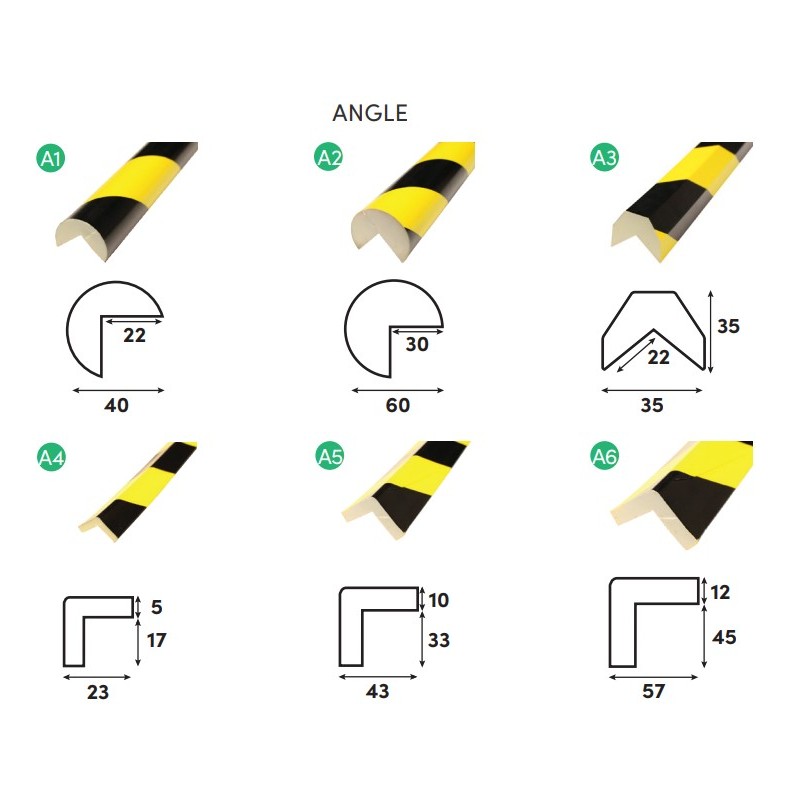 ANGLE

A1

22

40

A2

30

60

A3

35

22

35

A4

5

17

23

A5

10

33

43

A6

12

45

57